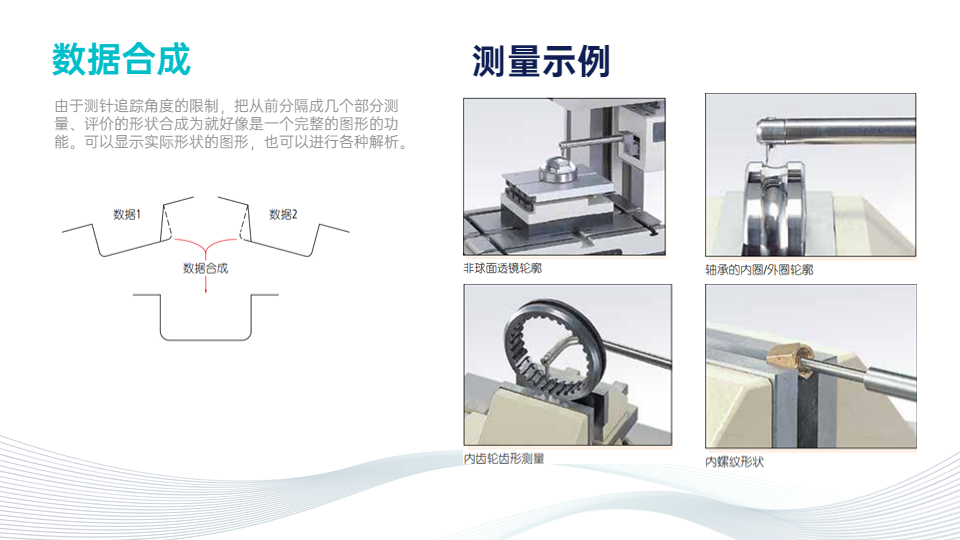 数据合成

由于测针追踪角度的限制，把从前分隔成几个部分测量、评价的形状合成为就好像是一个完整的图形的功能。可以显示实际形状的图形，也可以进行各种解析。

数据1

数据2

数据合成

测量示例

非球面透镜轮廓

轴承的内圈/外圈轮廓

内齿轮齿形测量

内螺纹形状